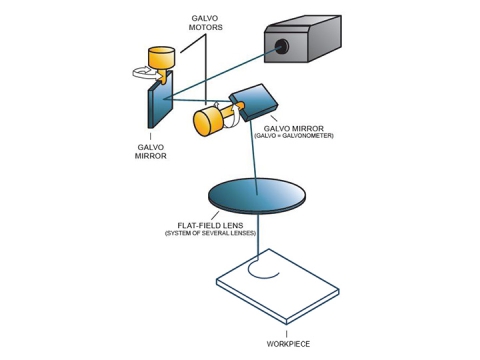 GALVO MOTORS

GALVO MIRROR

GALVO MIRROR
(GALVO = GALVONOMETER)

FLAT-FIELD LENS
(SYSTEM OF SEVERAL LENSES)

WORKPIECE