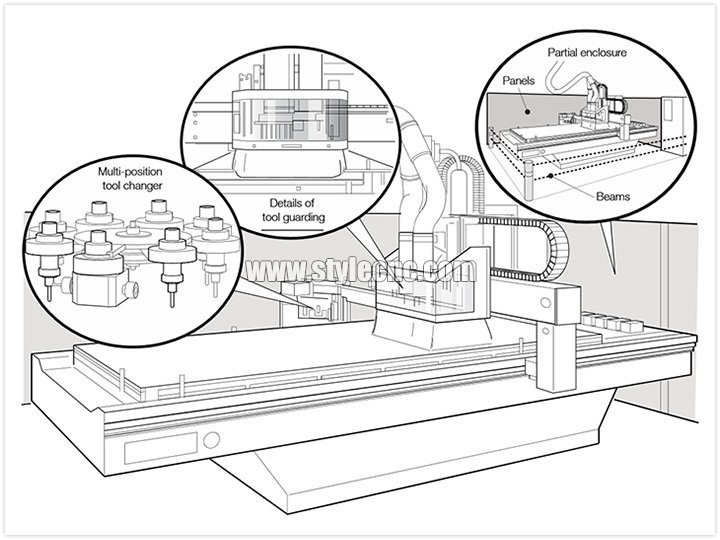 Multi-position tool changer

Details of tool guarding

Partial enclosure

Panels

Beams

www.stylecnc.com